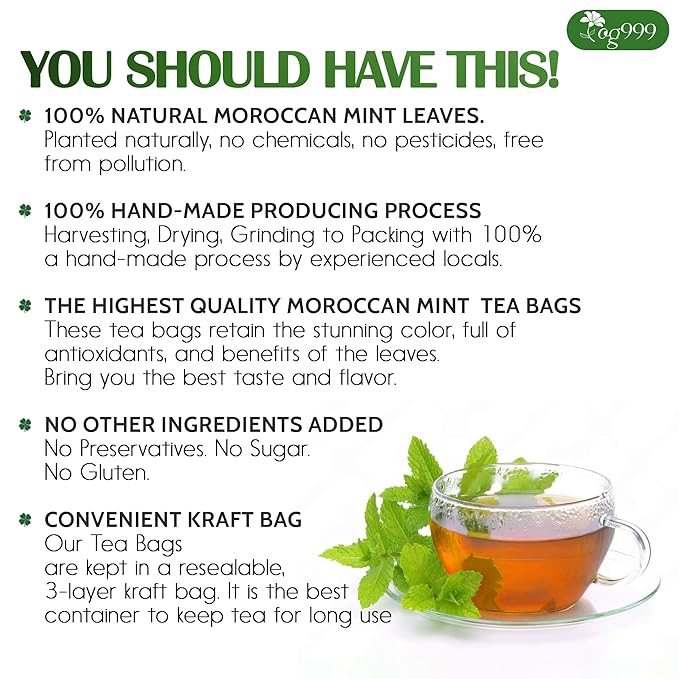 og999

YOU SHOULD HAVE THIS!

100% NATURAL MOROCCAN MINT LEAVES.
Planted naturally, no chemicals, no pesticides, free from pollution.

100% HAND-MADE PRODUCING PROCESS
Harvesting, Drying, Grinding to Packing with 100% a hand-made process by experienced locals.

THE HIGHEST QUALITY MOROCCAN MINT TEA BAGS
These tea bags retain the stunning color, full of antioxidants, and benefits of the leaves.
Bring you the best taste and flavor.

NO OTHER INGREDIENTS ADDED
No Preservatives. No Sugar.
No Gluten.

CONVENIENT KRAFT BAG
Our Tea Bags
are kept in a resealable,
3-layer kraft bag. It is the best
container to keep tea for long use