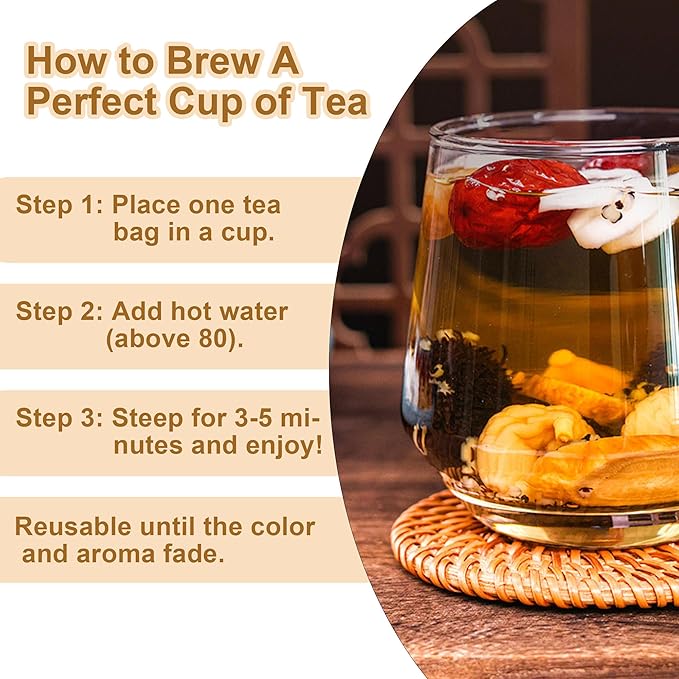 How to Brew A Perfect Cup of Tea

Step 1: Place one tea bag in a cup.

Step 2: Add hot water (above 80).

Step 3: Steep for 3-5 minutes and enjoy!

Reusable until the color and aroma fade.