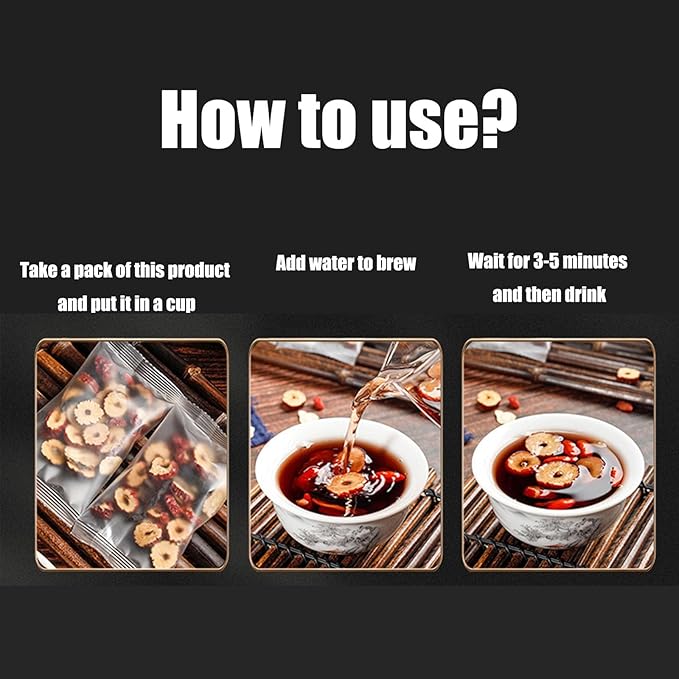 How to use?

Take a pack of this product and put it in a cup

Add water to brew

Wait for 3-5 minutes and then drink