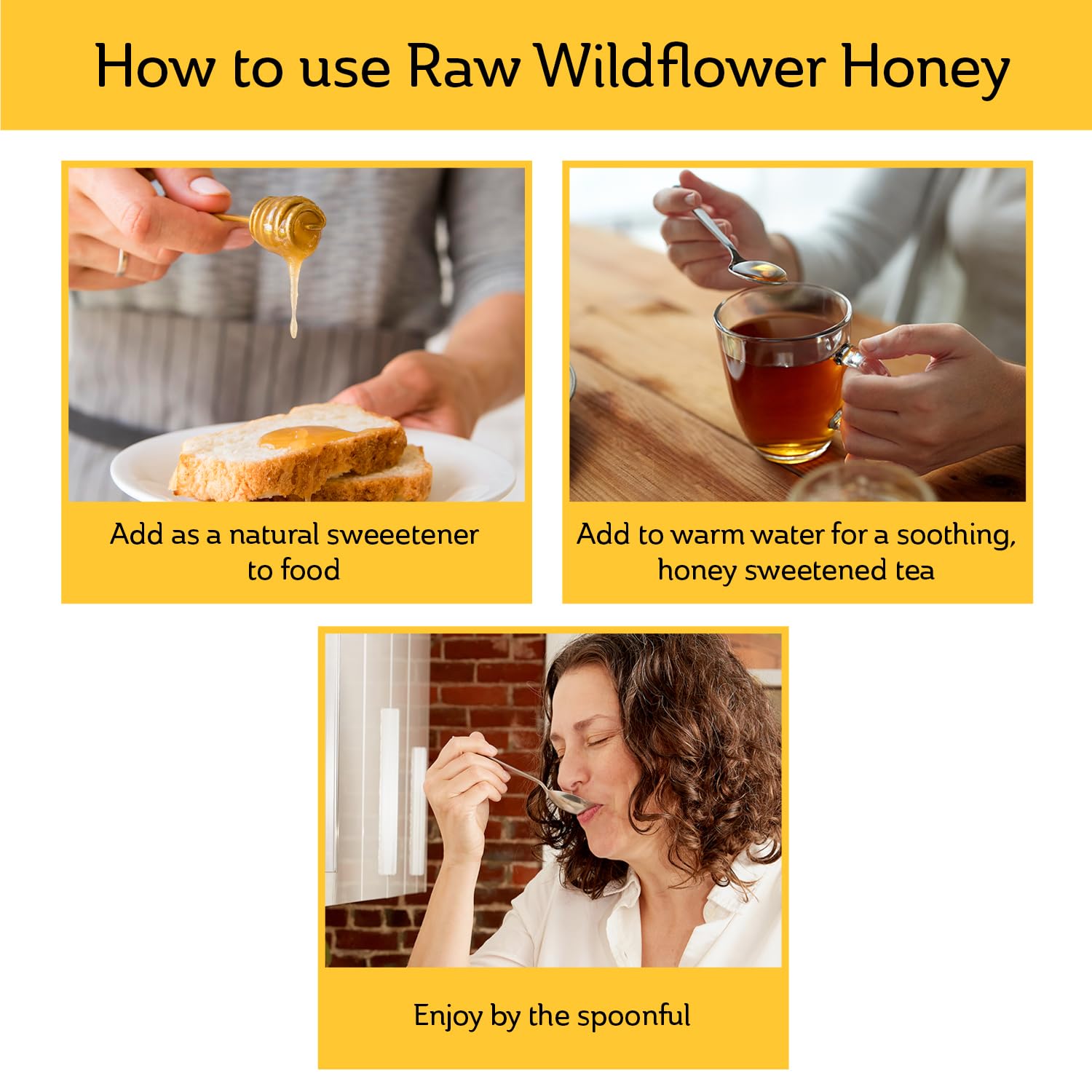 How to use Raw Wildflower Honey

Add as a natural sweeetener to food

Add to warm water for a soothing, honey sweetened tea

Enjoy by the spoonful