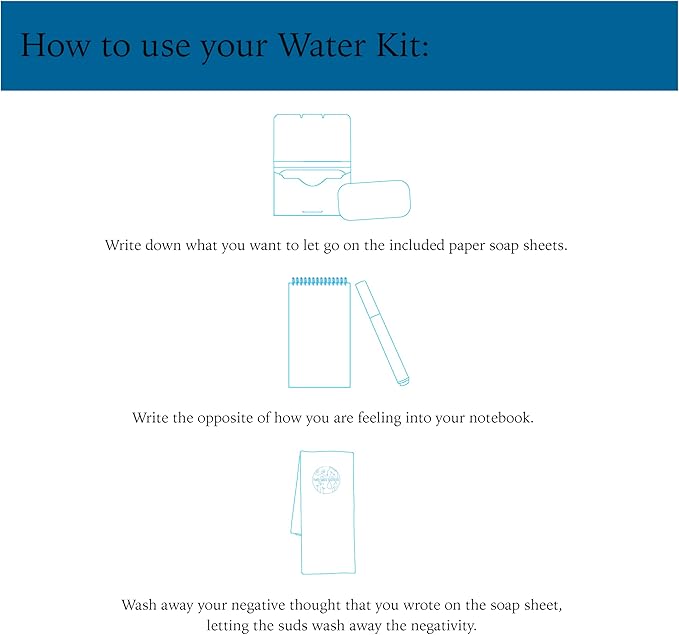 How to use your Water Kit:

Write down what you want to let go on the included paper soap sheets.

Write the opposite of how you are feeling into your notebook.

Wash away your negative thought that you wrote on the soap sheet, letting the suds wash away the negativity.